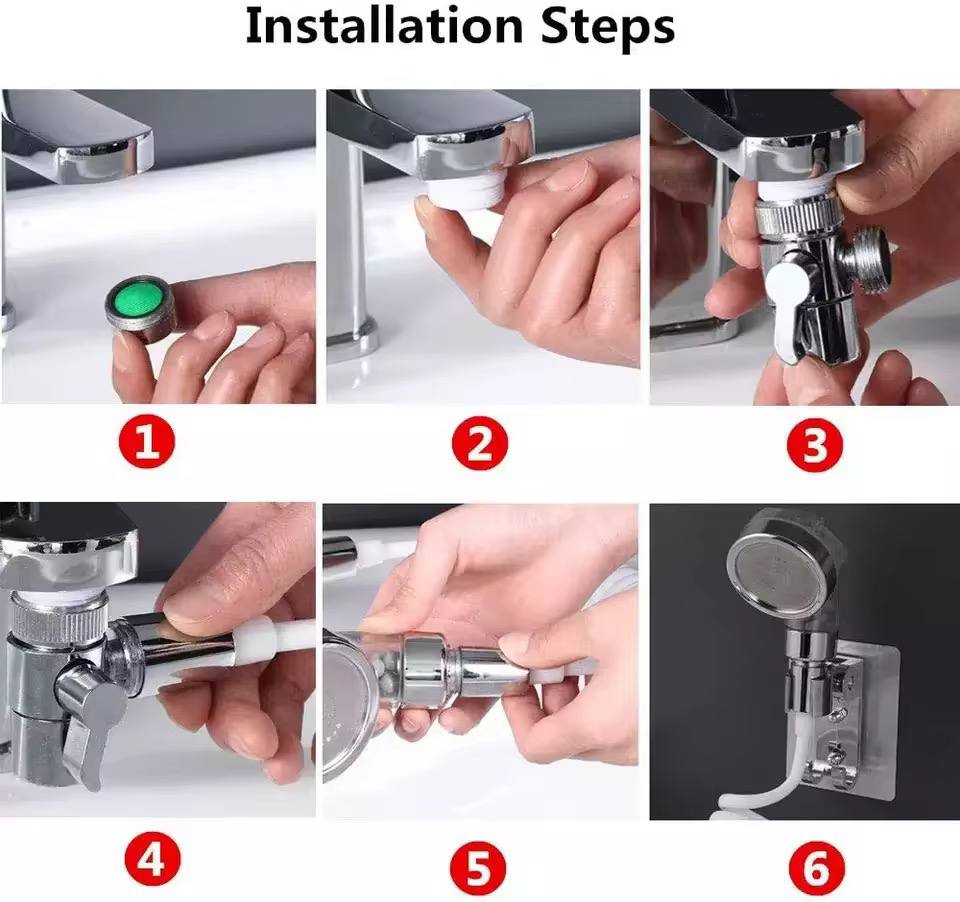 Installation Steps

1

2

3

4

5

6